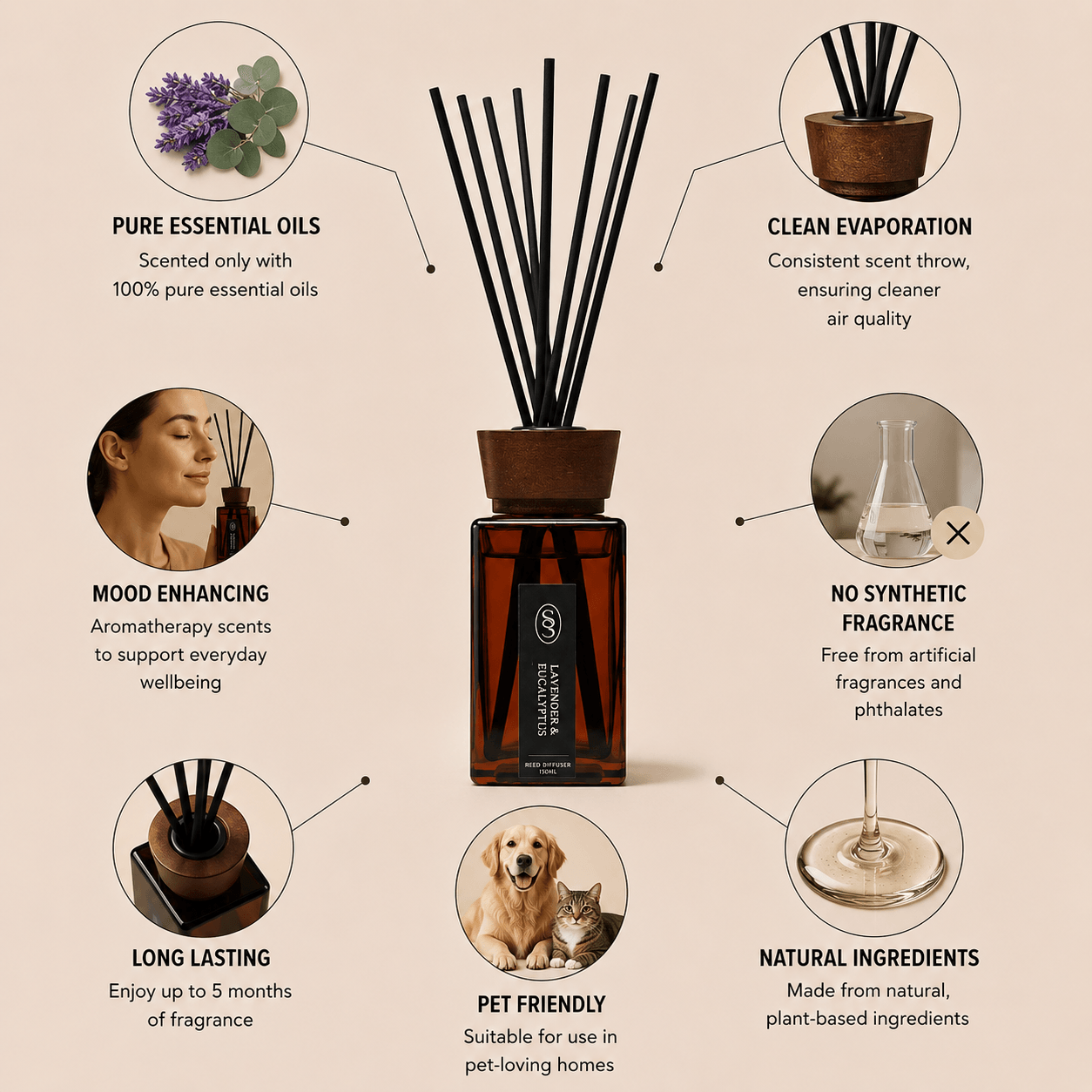 PURE ESSENTIAL OILS
Scented only with 100% pure essential oils

CLEAN EVAPORATION
Consistent scent throw, ensuring cleaner air quality

MOOD ENHANCING
Aromatherapy scents to support everyday wellbeing

NO SYNTHETIC FRAGRANCE
Free from artificial fragrances and phthalates

LAVENDER & EUCALYPTUS
REED DIFFUSER
150ML

LONG LASTING
Enjoy up to 5 months of fragrance

PET FRIENDLY
Suitable for use in pet-loving homes

NATURAL INGREDIENTS
Made from natural, plant-based ingredients